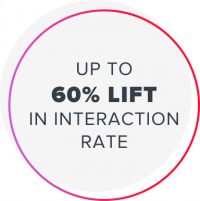 UP TO
60% LIFT
IN INTERACTION
RATE